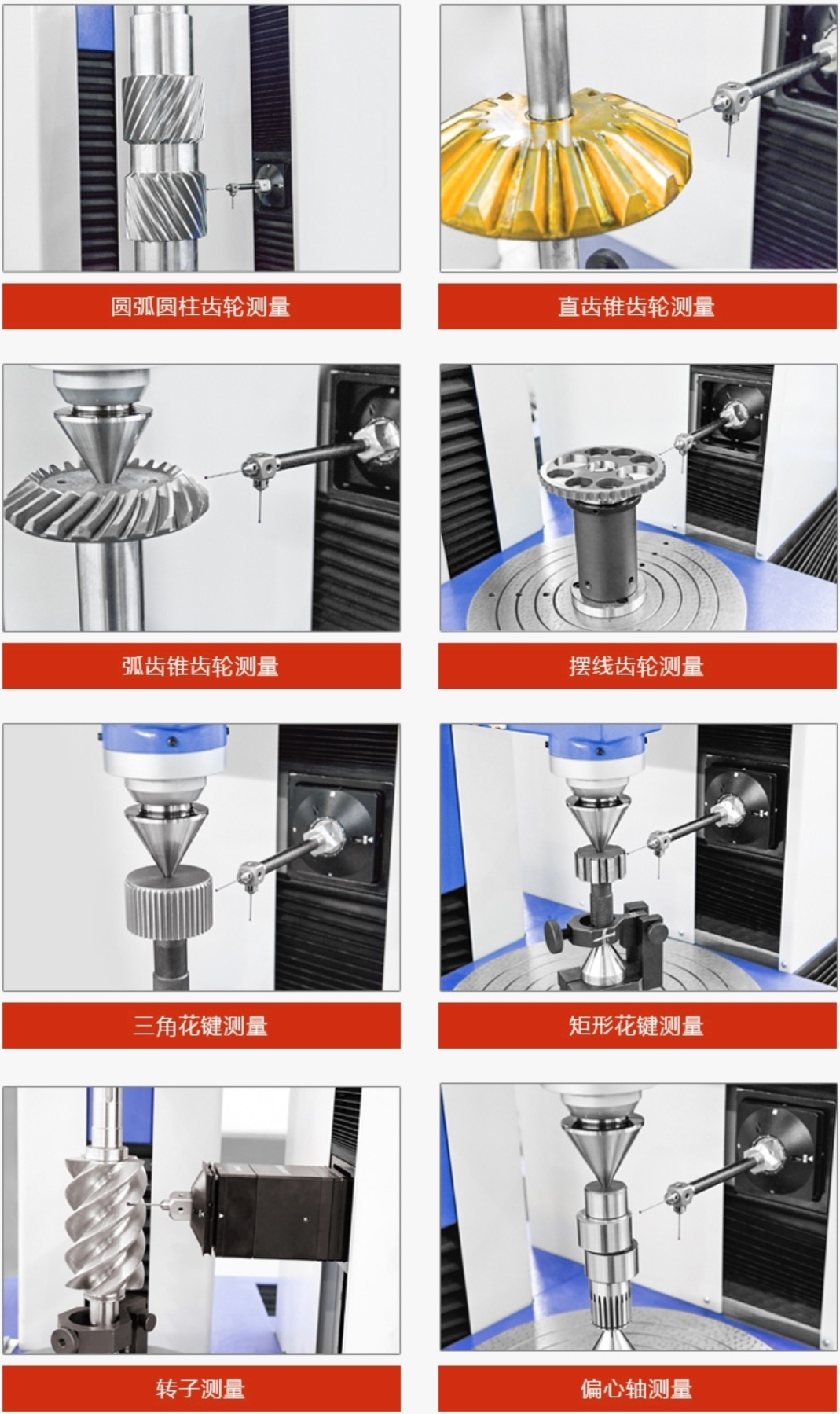 圆弧圆柱齿轮测量

直齿锥齿轮测量

弧齿锥齿轮测量

摆线齿轮测量

三角花键测量

矩形花键测量

转子测量

偏心轴测量