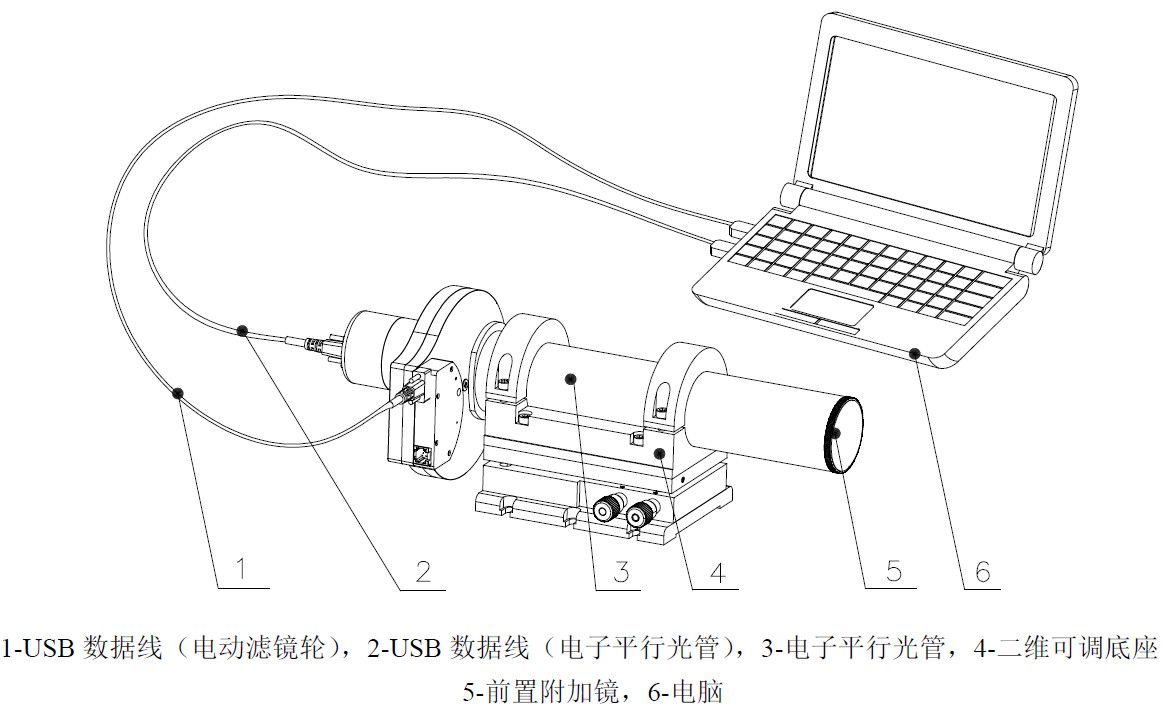 1

2

3

4

5

6

1-USB 数据线（电动滤镜轮），2-USB 数据线（电子平行光管），3-电子平行光管，4-二维可调底座
5-前置附加镜，6-电脑