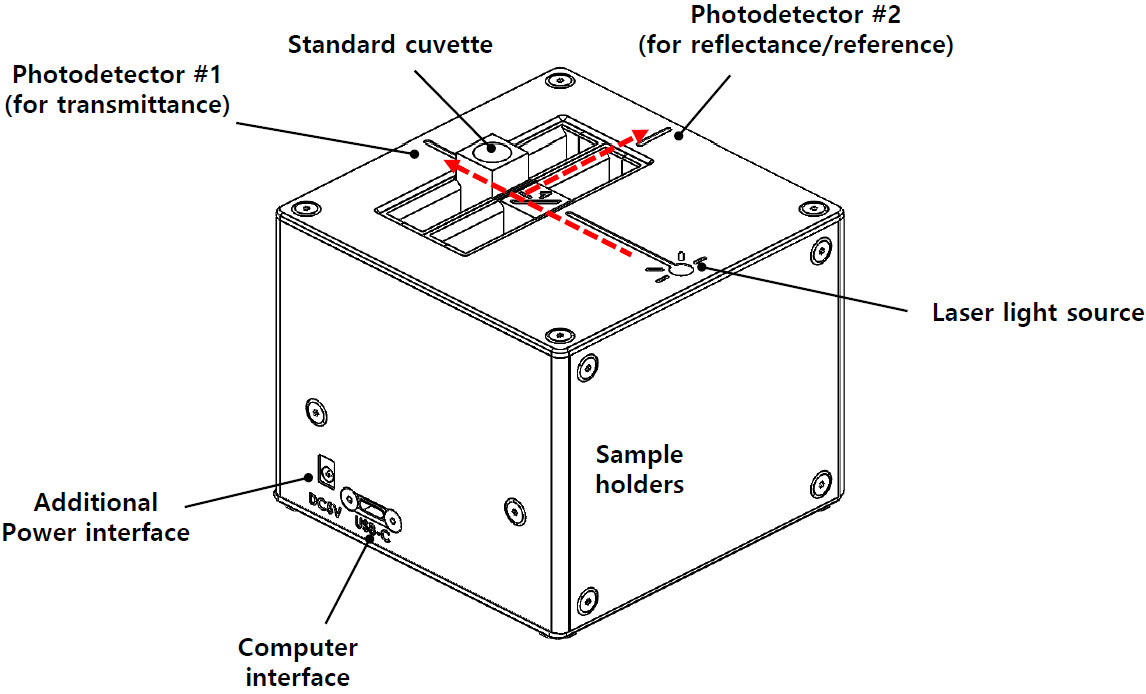 Photodetector #2
(for reflectance/reference)

Standard cuvette

Photodetector #1
(for transmittance)

Laser light source

Sample holders

Additional Power interface

DC5V

USB-C

Computer interface