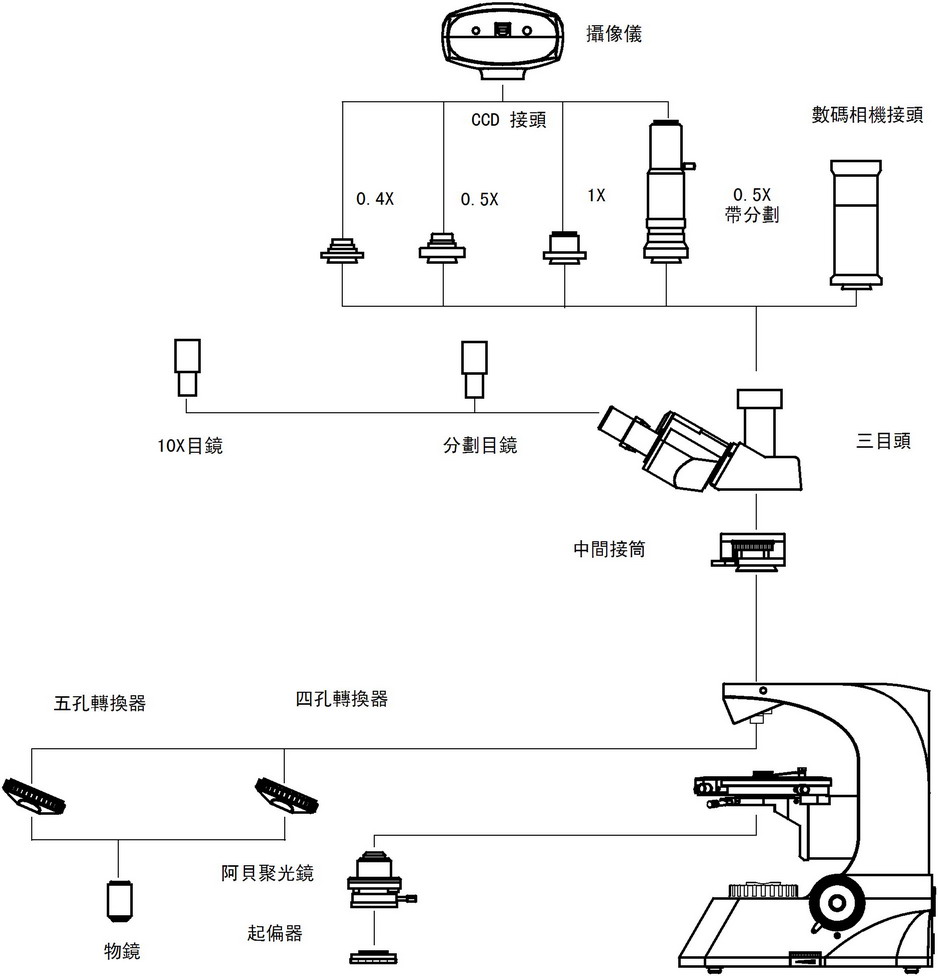 攝像儀

CCD 接頭

數碼相機接頭

0.4X

0.5X

1X

0.5X
帶分劃

10X目鏡

分劃目鏡

三目頭

中間接筒

五孔轉換器

四孔轉換器

阿貝聚光鏡

起偏器

物鏡