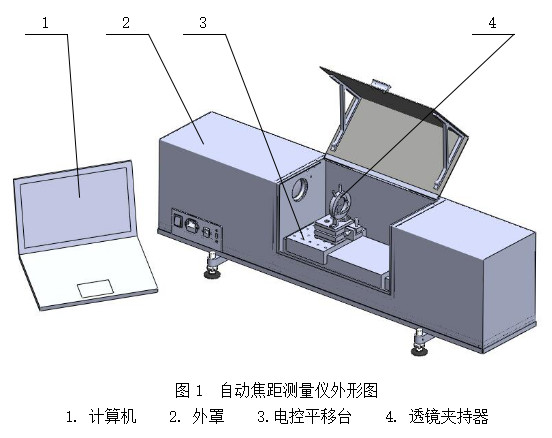 1

2

3

4

图 1 自动焦距测量仪外形图

1. 计算机 2. 外罩 3. 电控平移台 4. 透镜夹持器